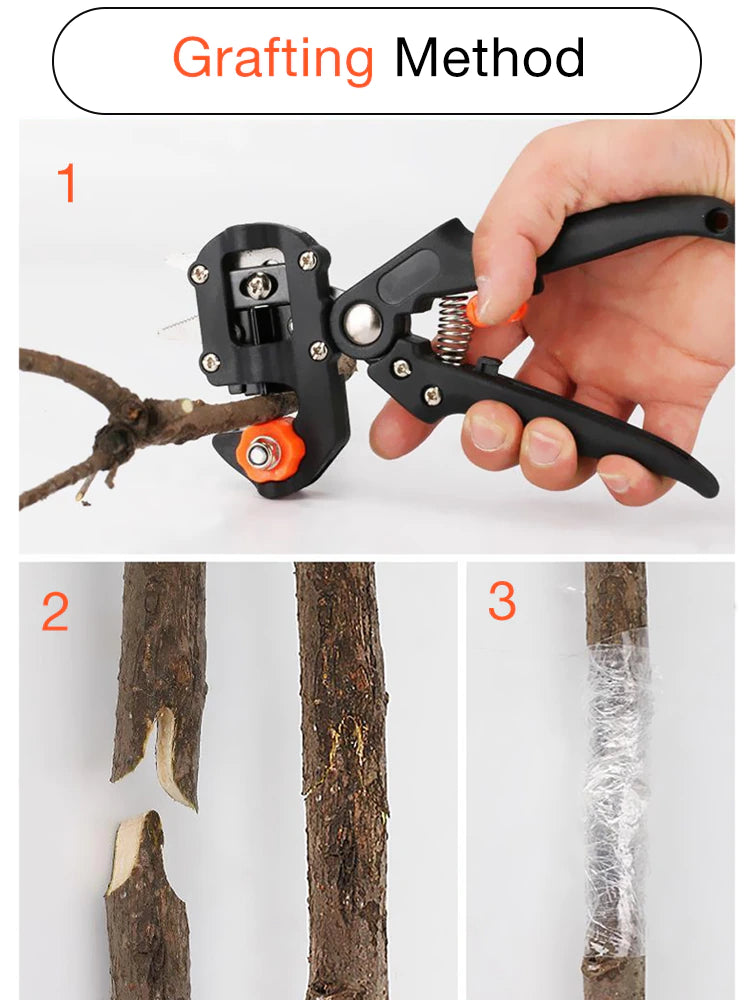 Grafting Method

1

2

3